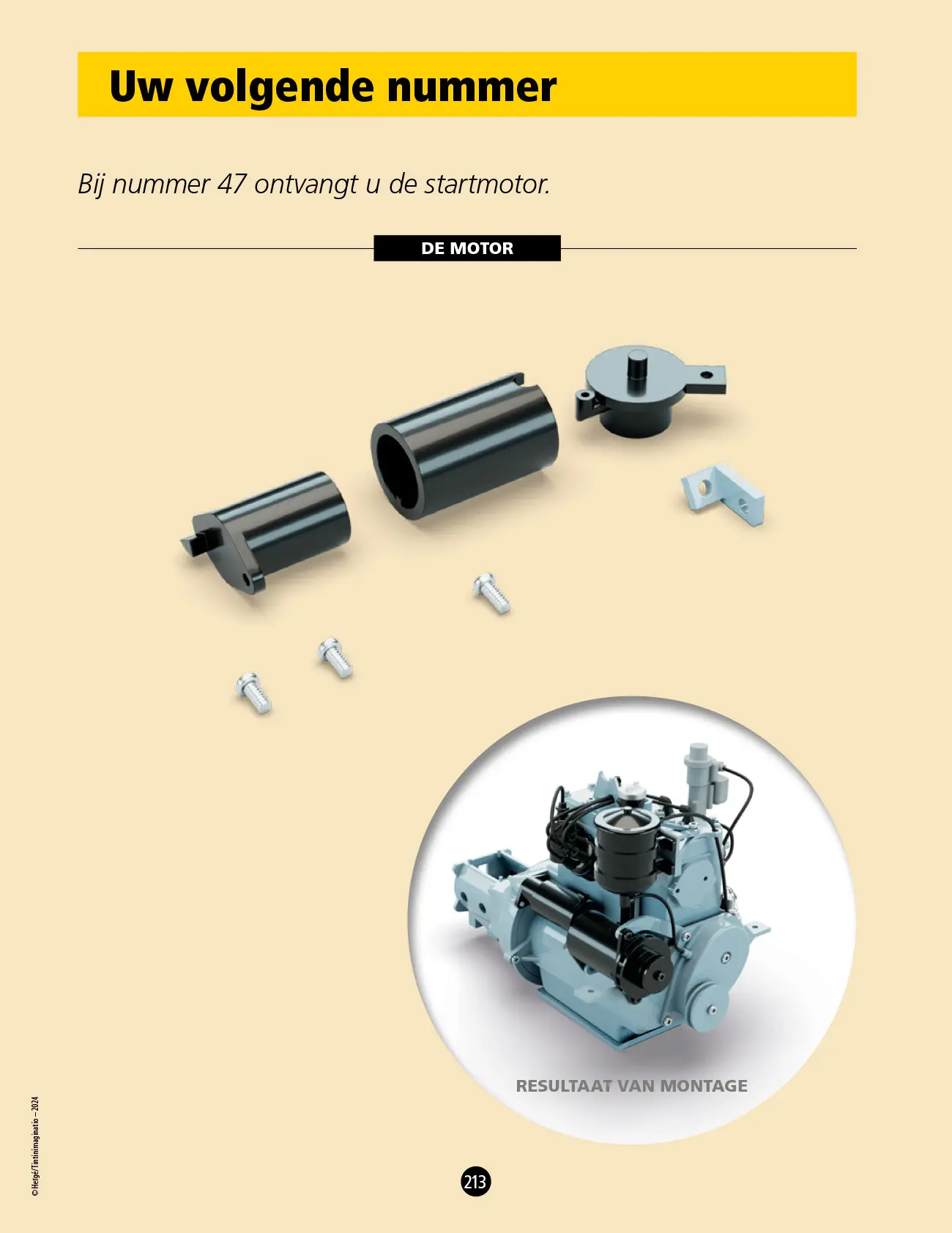 Uw volgende nummer

Bij nummer 47 ontvangt u de startmotor.

DE MOTOR

RESULTAAT VAN MONTAGE

© Hergé/Tintinimaginatio – 2024

213