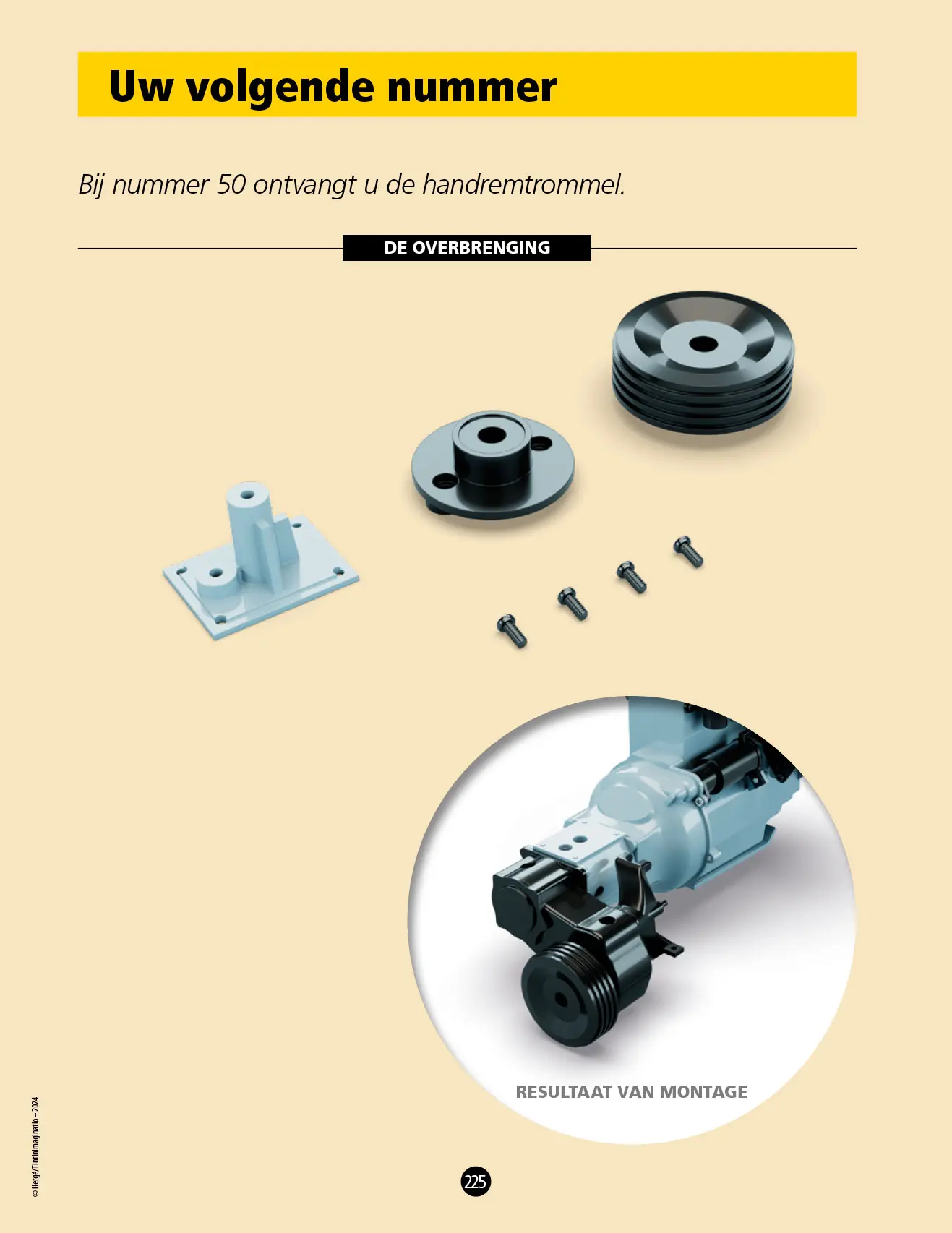 Uw volgende nummer

Bij nummer 50 ontvangt u de handremtrommel.

DE OVERBRENGING

RESULTAAT VAN MONTAGE

© Hergé/Tintinimaginatio – 2024

225